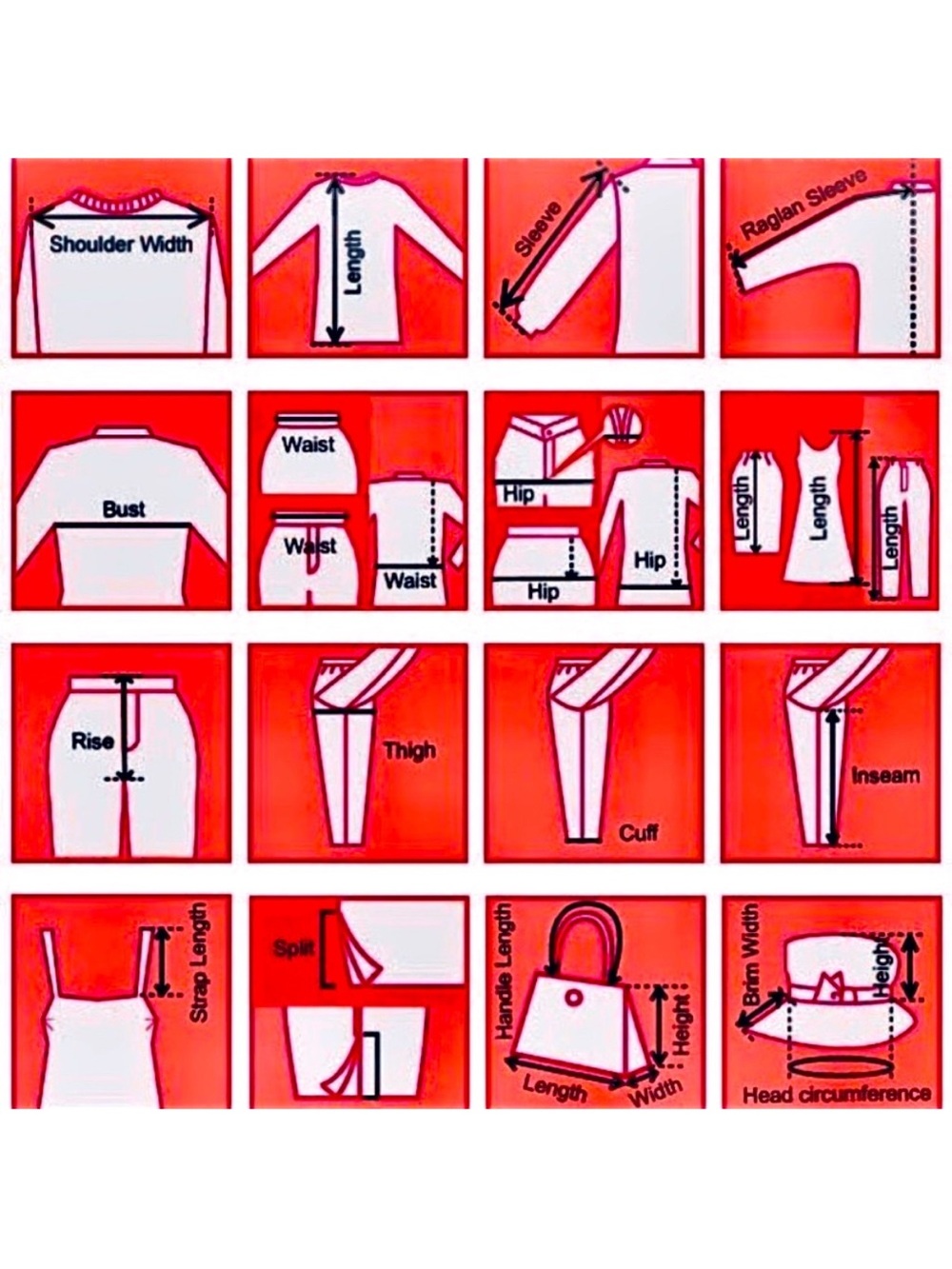 Shoulder Width

Length

Sleeve

Raglan Sleeve

Bust

Waist
Waist
Waist

Hip
Hip
Hip

Length
Length
Length

Rise

Thigh

Cuff

Inseam

Strap Length

Split

Handle Length
Height
Length
Width

Brim Width
Height
Head circumference